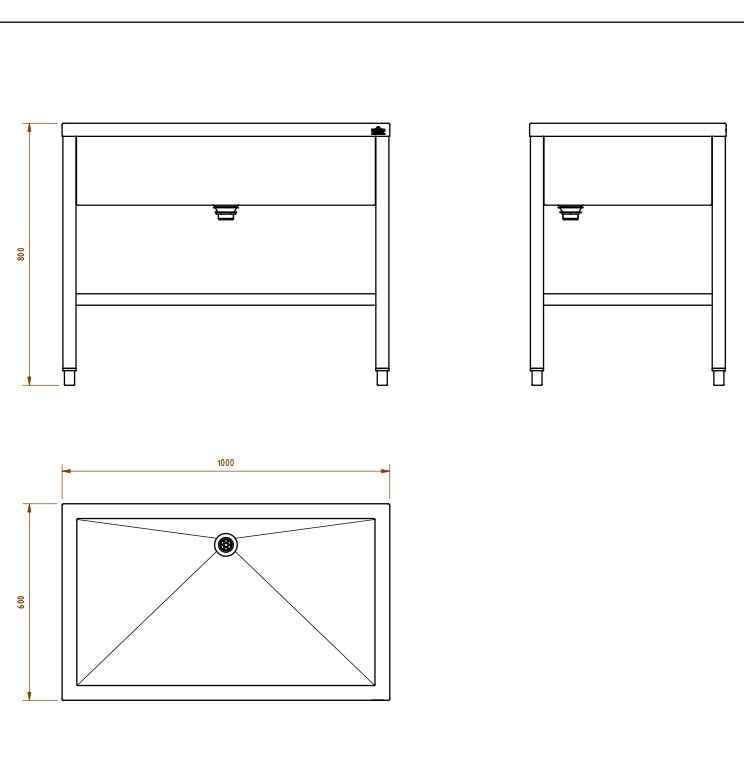 800

1000

600